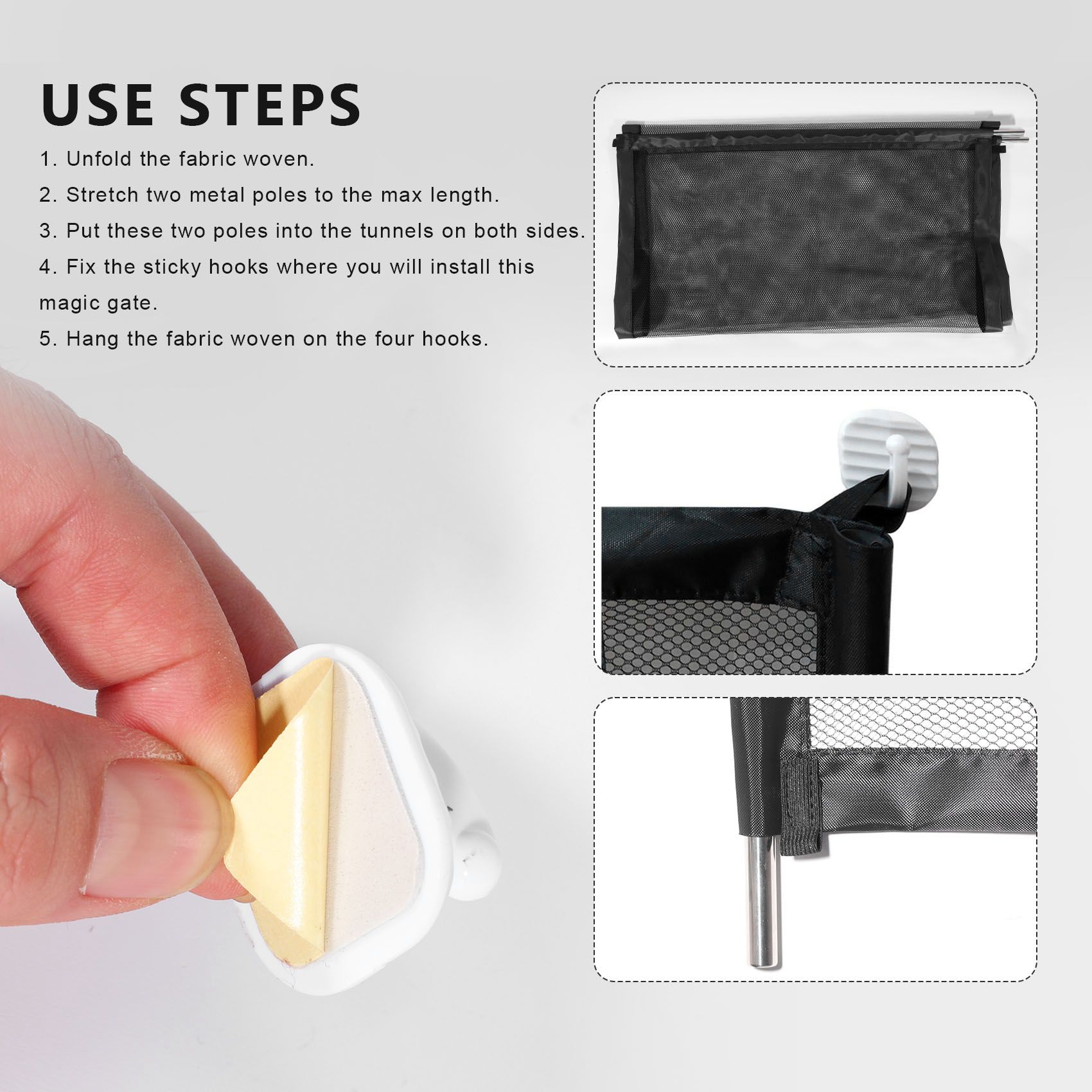 USE STEPS

1. Unfold the fabric woven.

2. Stretch two metal poles to the max length.

3. Put these two poles into the tunnels on both sides.

4. Fix the sticky hooks where you will install this magic gate.

5. Hang the fabric woven on the four hooks.